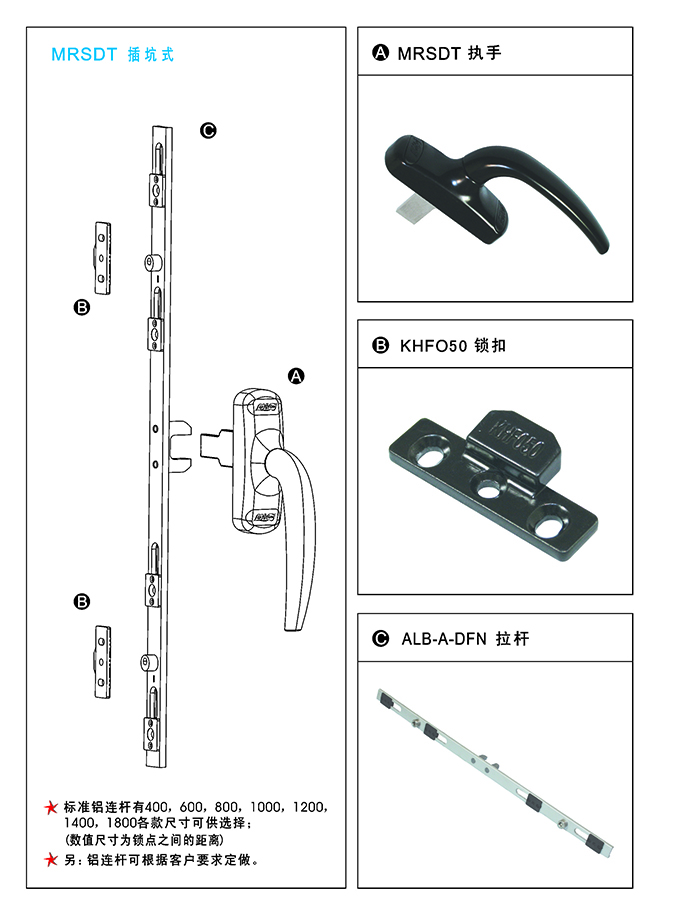 MRSDT 插坑式

C

B

A

B

★ 标准铝连杆有400，600，800，1000，1200，1400，1800各款尺寸可供选择；
(数值尺寸为锁点之间的距离)
★ 另：铝连杆可根据客户要求定做。

A MRSDT 执手

B KHFO50 锁扣

KHFO50

C ALB-A-DFN 拉杆